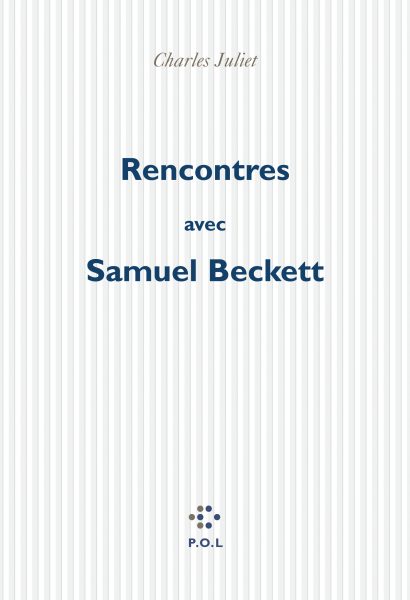 Charles Juliet

Rencontres

avec

Samuel Beckett

P.O.L